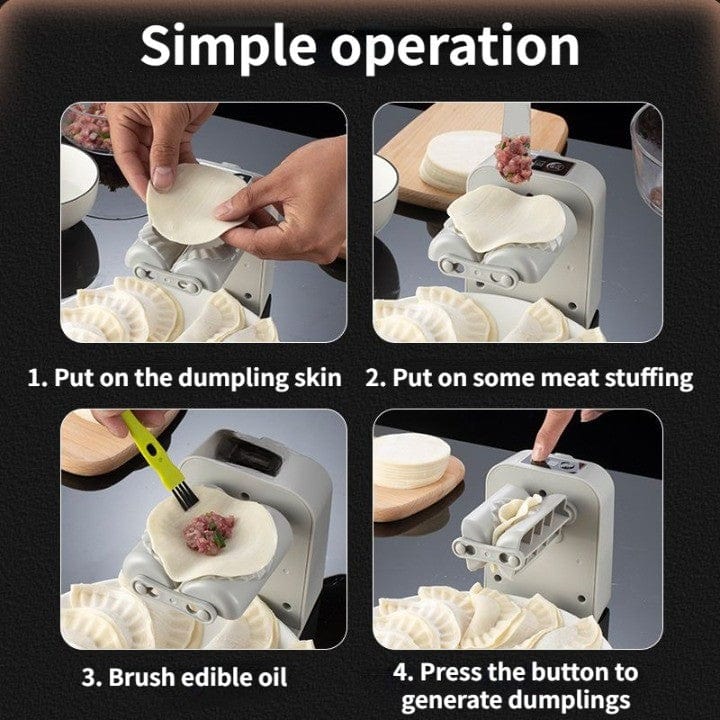 Simple operation

1. Put on the dumpling skin

2. Put on some meat stuffing

3. Brush edible oil

4. Press the button to generate dumplings